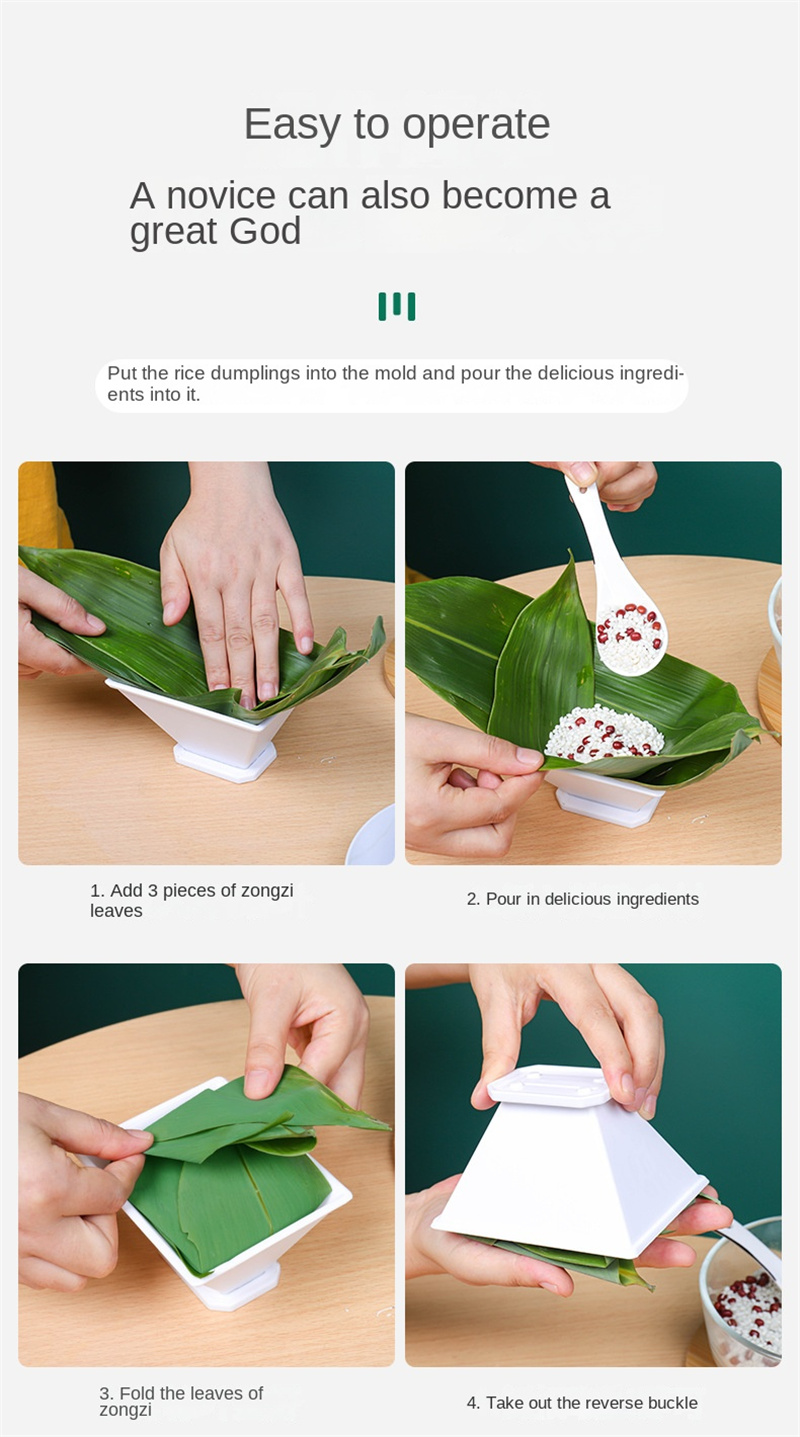 Easy to operate

A novice can also become a great God

Put the rice dumplings into the mold and pour the delicious ingredients into it.

1. Add 3 pieces of zongzi leaves

2. Pour in delicious ingredients

3. Fold the leaves of zongzi

4. Take out the reverse buckle